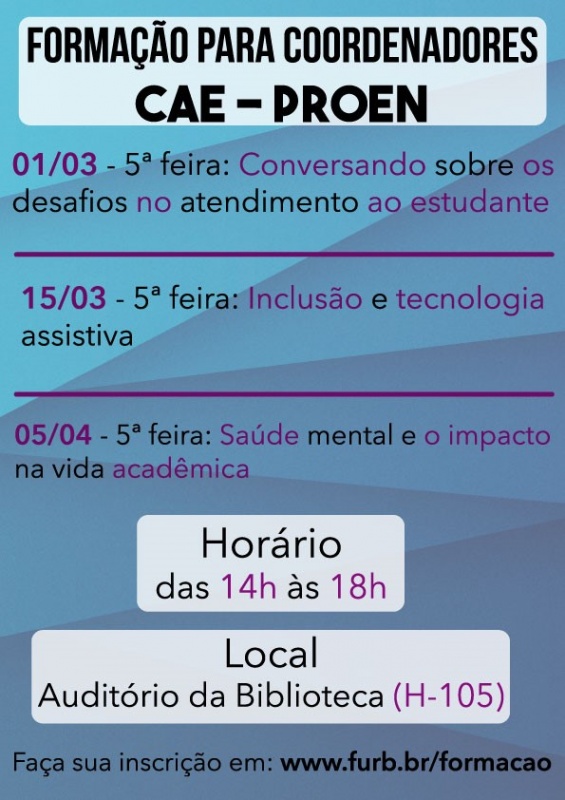 FORMAÇÃO PARA COORDENADORES
CAE - PROEN

01/03 - 5ª feira: Conversando sobre os desafios no atendimento ao estudante

15/03 - 5ª feira: Inclusão e tecnologia assistiva

05/04 - 5ª feira: Saúde mental e o impacto na vida acadêmica

Horário
das 14h às 18h

Local
Auditório da Biblioteca (H-105)

Faça sua inscrição em: www.furb.br/formacao